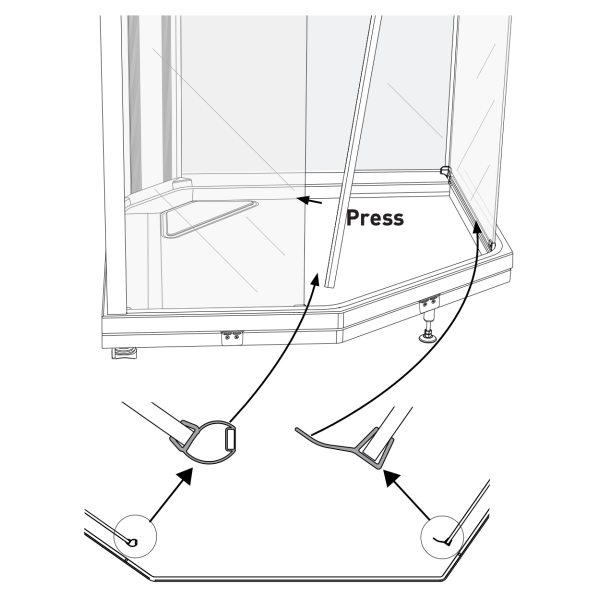 Press