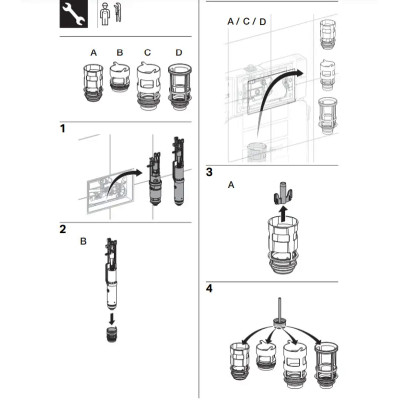 A B C D

1

2

B

A / C / D

3

A

4