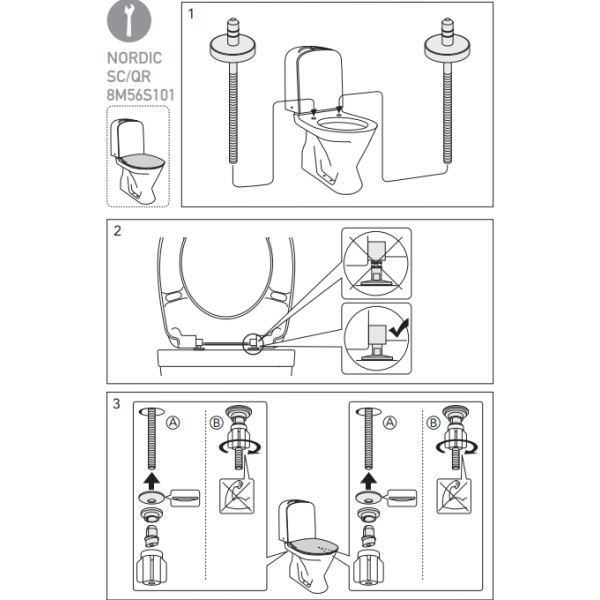 NORDIC
SC/QR
8M56S101

1

2

3

A

B

A

B